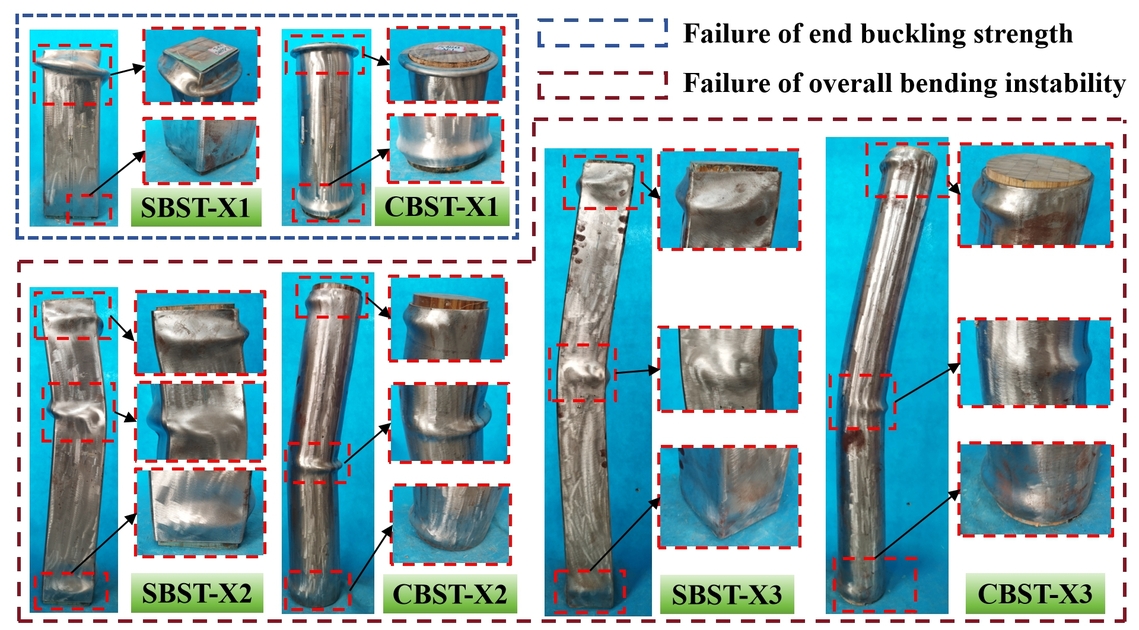 Failure of end buckling strength

Failure of overall bending instability

SBST-X1

CBST-X1

SBST-X2

CBST-X2

SBST-X3

CBST-X3